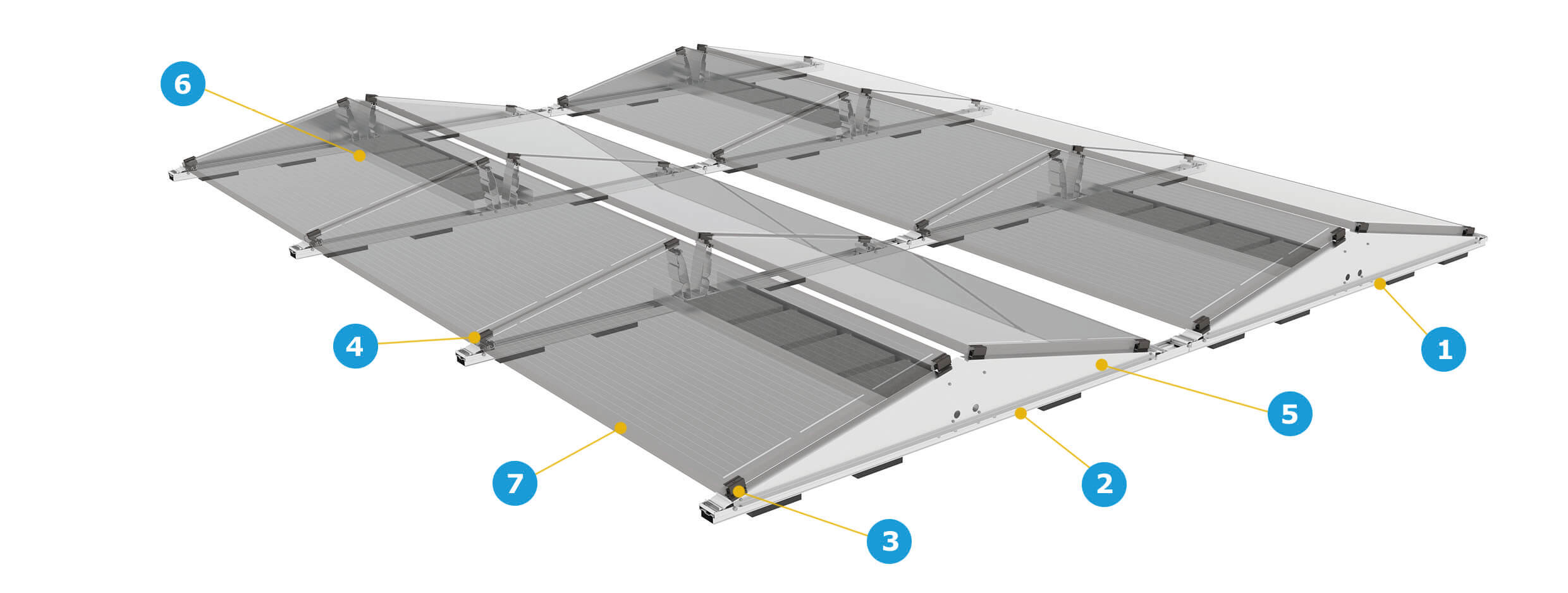 6
4
7
3
2
5
1