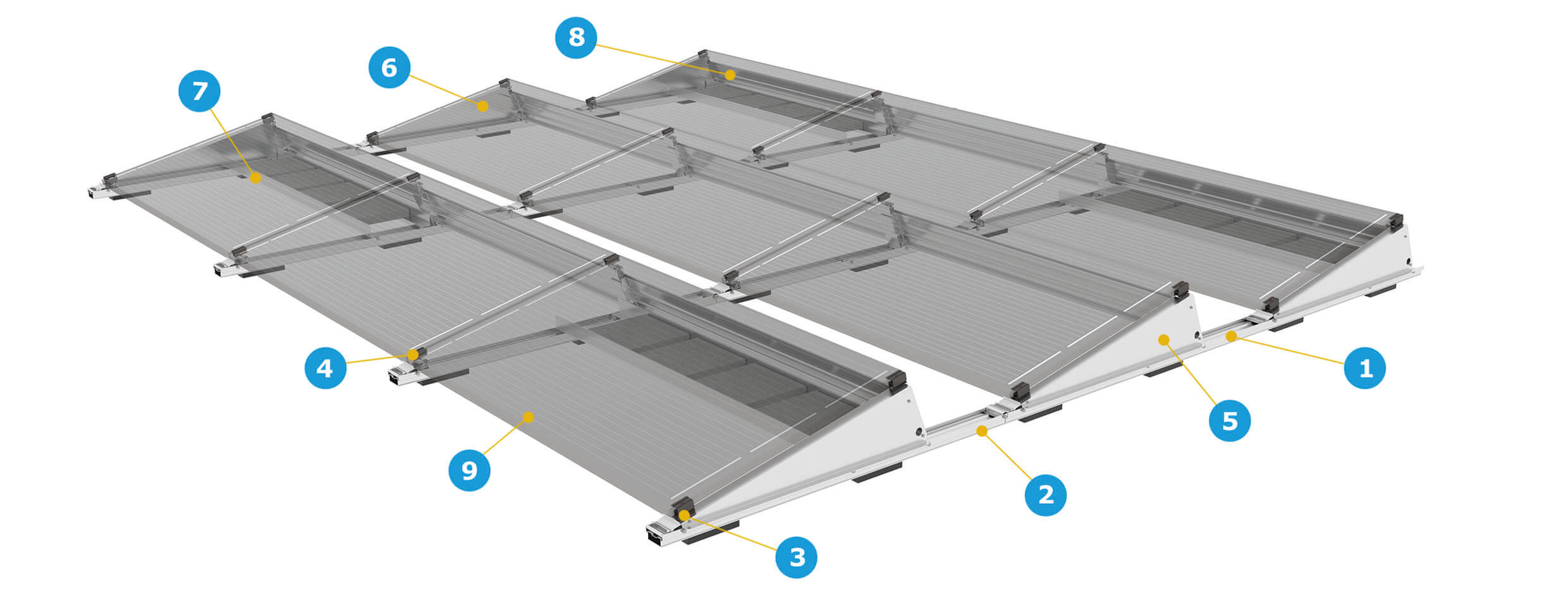 8
6
7
4
1
5
9
2
3